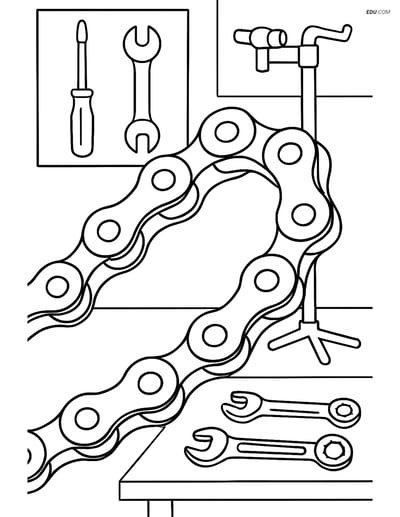 EDU.COM