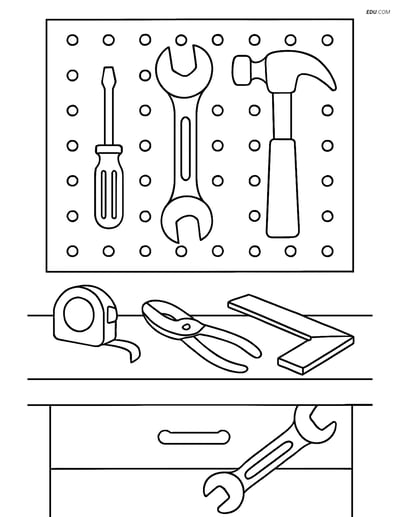 EDU.COM